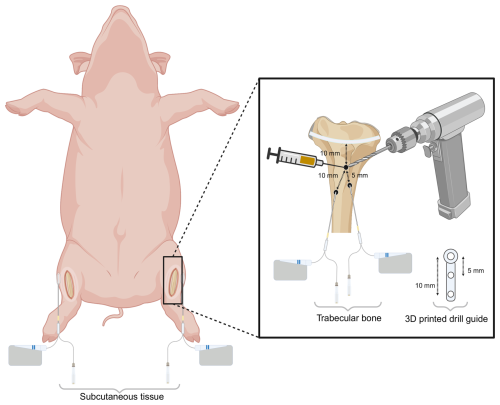 10 mm
10 mm
5 mm
5 mm
10 mm
Trabecular bone
3D printed drill guide
Subcutaneous tissue